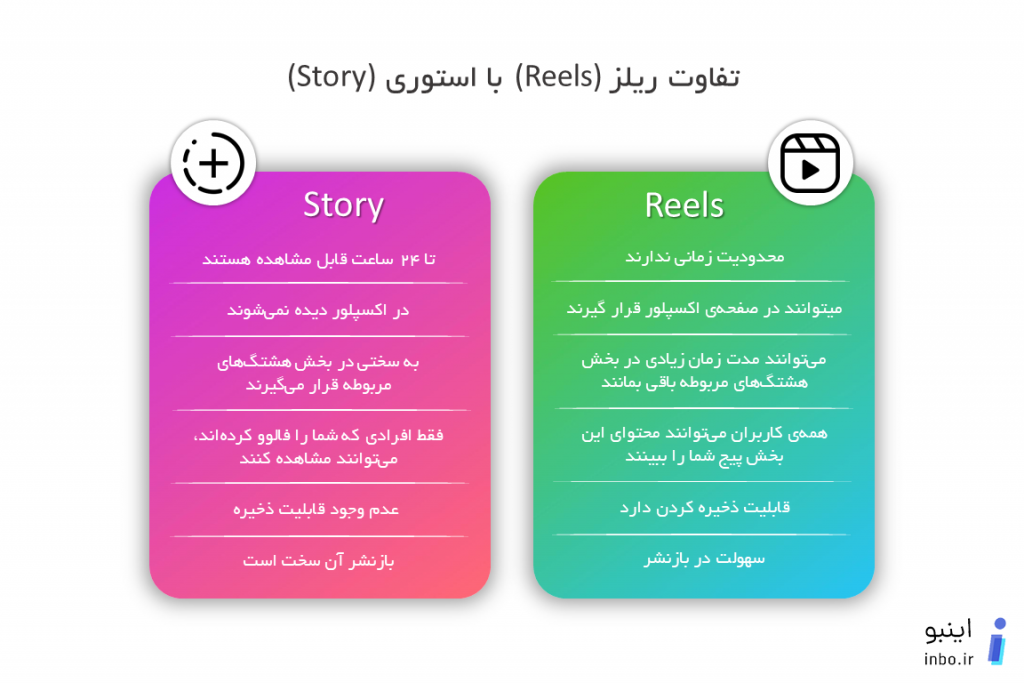 تفاوت ریلز (Reels) با استوری (Story)

Reels

محدودیت زمانی ندارند

میتوانند در صفحه‌ی اکسپلور قرار گیرند

می‌توانند مدت زمان زیادی در بخش هشتگ‌های مربوطه باقی بمانند

همه‌ی کاربران می‌توانند محتوای این بخش پیج شما را ببینند

قابلیت ذخیره کردن دارد

سهولت در بازنشر

Story

تا ۲۴ ساعت قابل مشاهده هستند

در اکسپلور دیده نمی‌شوند

به سختی در بخش هشتگ‌های مربوطه قرار می‌گیرند

فقط افرادی که شما را فالوو کرده‌اند، می‌توانند مشاهده کنند

عدم وجود قابلیت ذخیره

بازنشر آن سخت است

اینبو
inbo.ir